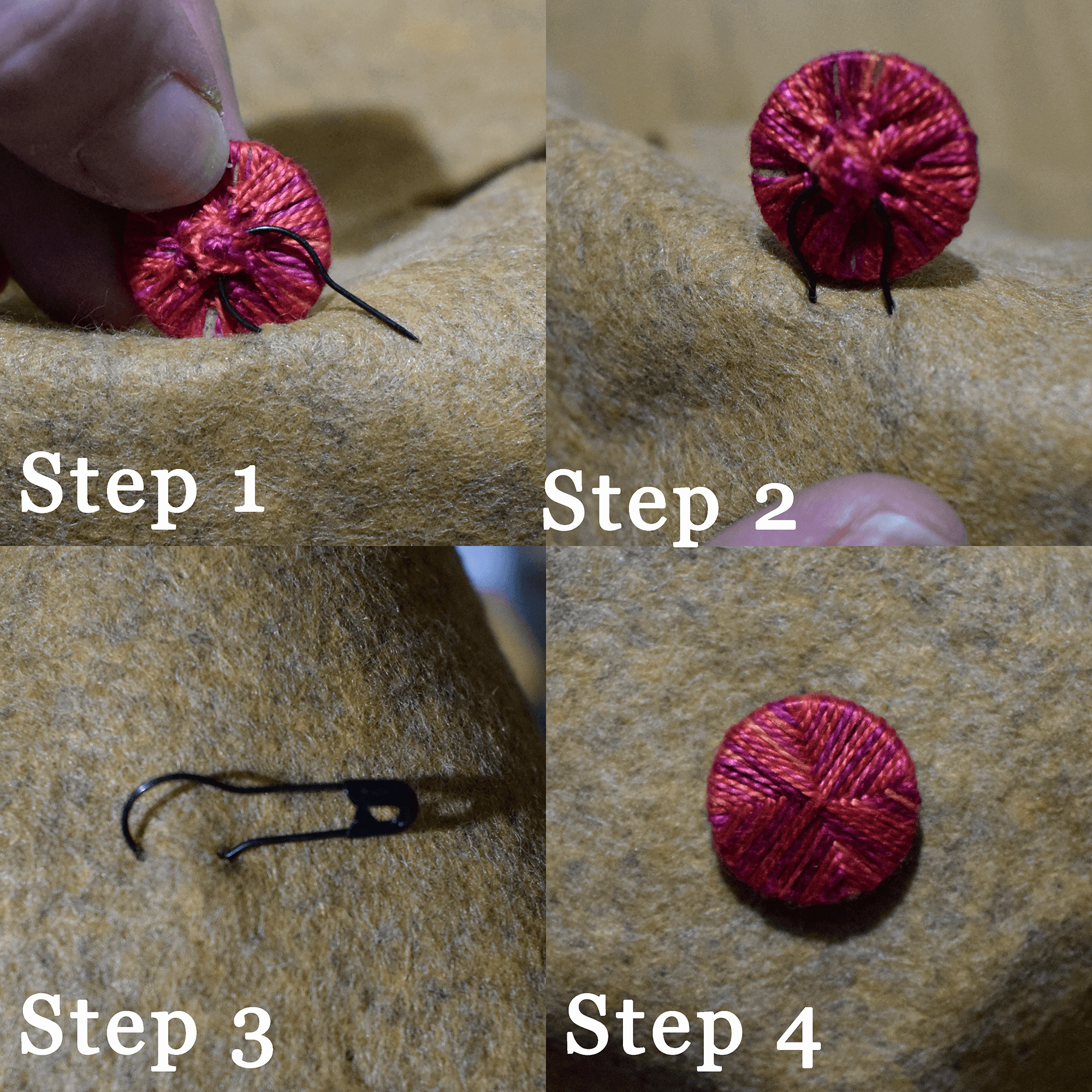 Step 1

Step 2

Step 3

Step 4