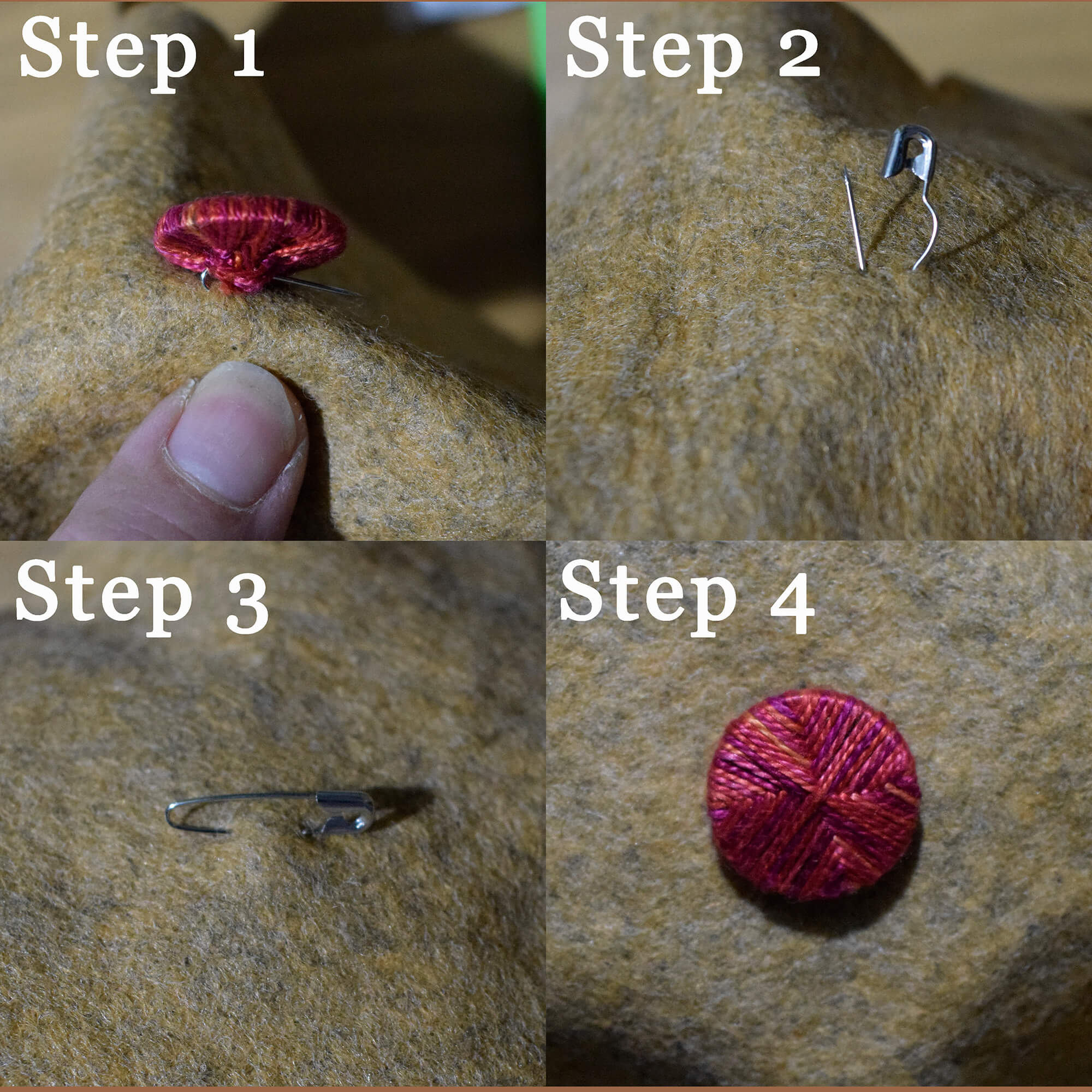 Step 1

Step 2

Step 3

Step 4